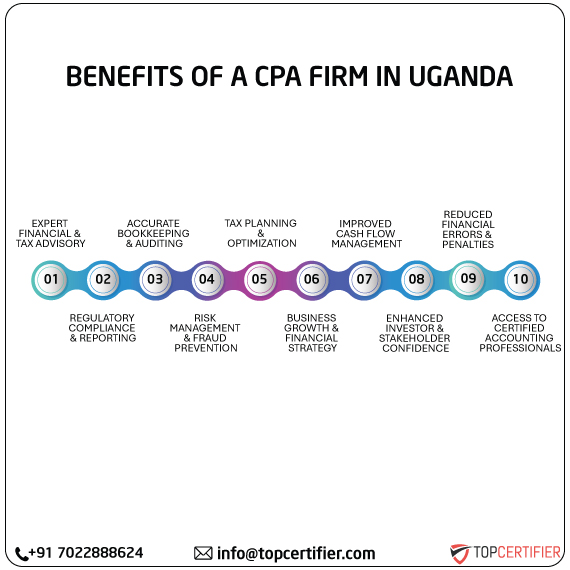 BENEFITS OF A CPA FIRM IN UGANDA

01
EXPERT FINANCIAL & TAX ADVISORY

02
REGULATORY COMPLIANCE & REPORTING

03
ACCURATE BOOKKEEPING & AUDITING

04
RISK MANAGEMENT & FRAUD PREVENTION

05
TAX PLANNING & OPTIMIZATION

06
BUSINESS GROWTH & FINANCIAL STRATEGY

07
IMPROVED CASH FLOW MANAGEMENT

08
ENHANCED INVESTOR & STAKEHOLDER CONFIDENCE

09
REDUCED FINANCIAL ERRORS & PENALTIES

10
ACCESS TO CERTIFIED ACCOUNTING PROFESSIONALS

+91 7022888624

info@topcertifier.com

TOPCERTIFIER